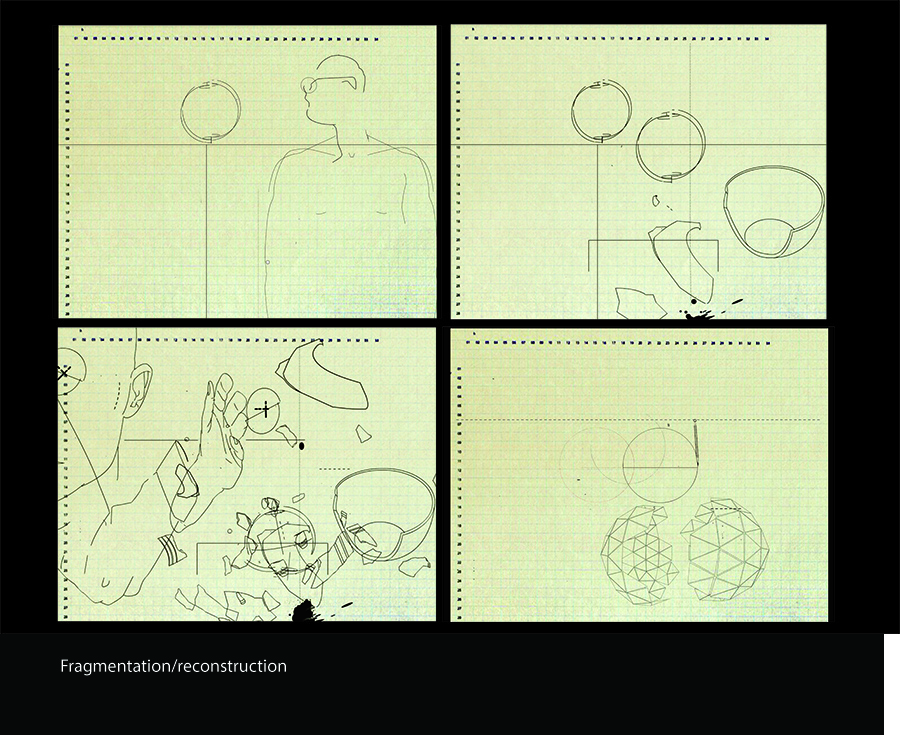 Fragmentation/reconstruction