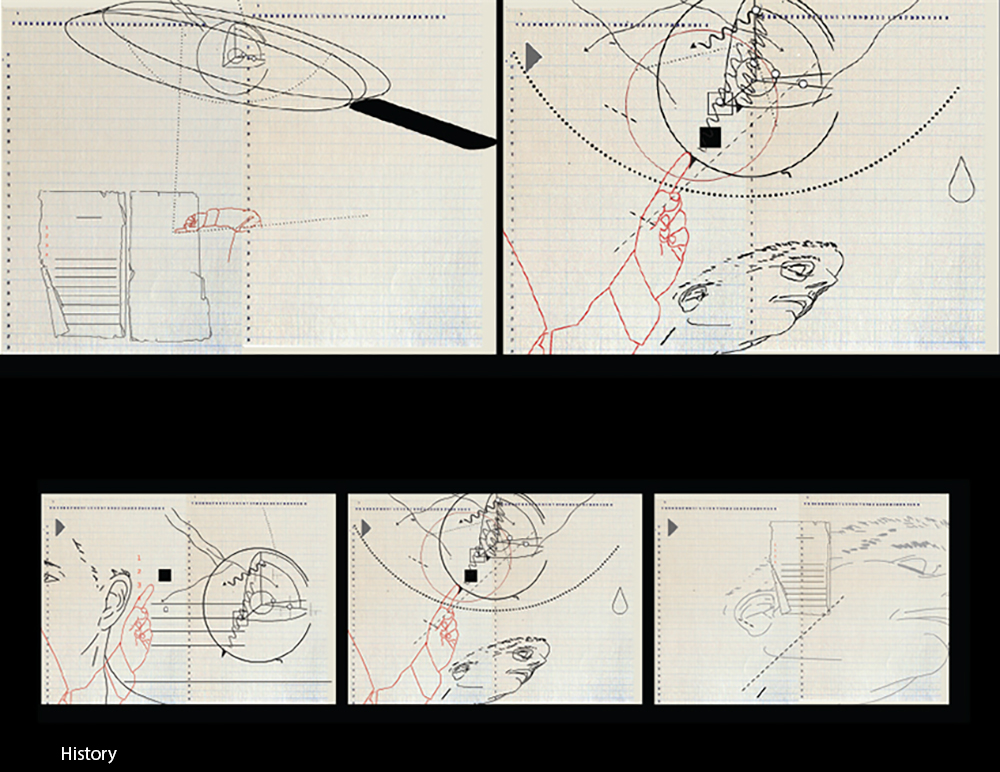 1
2
3

History